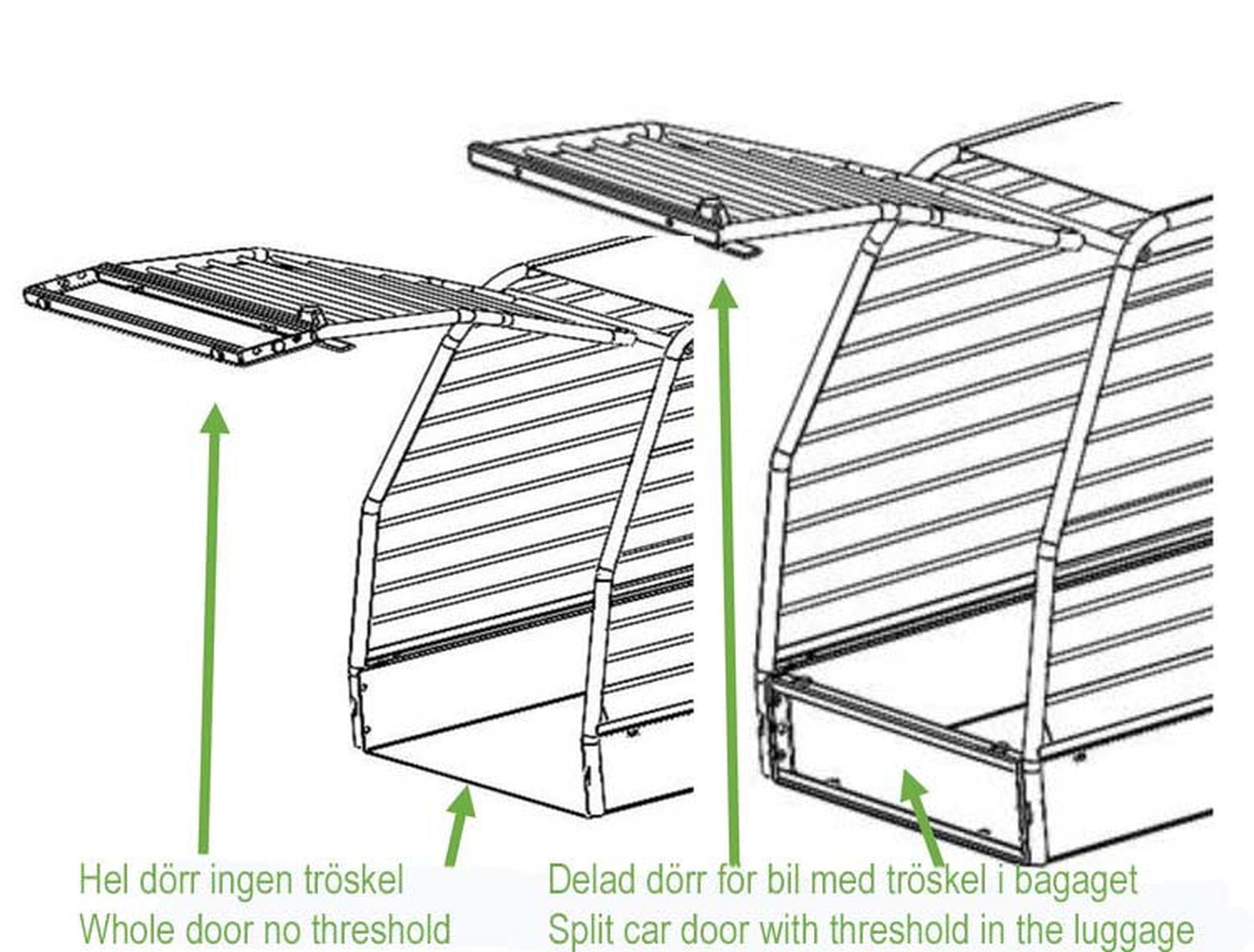 Hel dörr ingen tröskel
Whole door no threshold

Delad dörr för bil med tröskel i bagaget
Split car door with threshold in the luggage