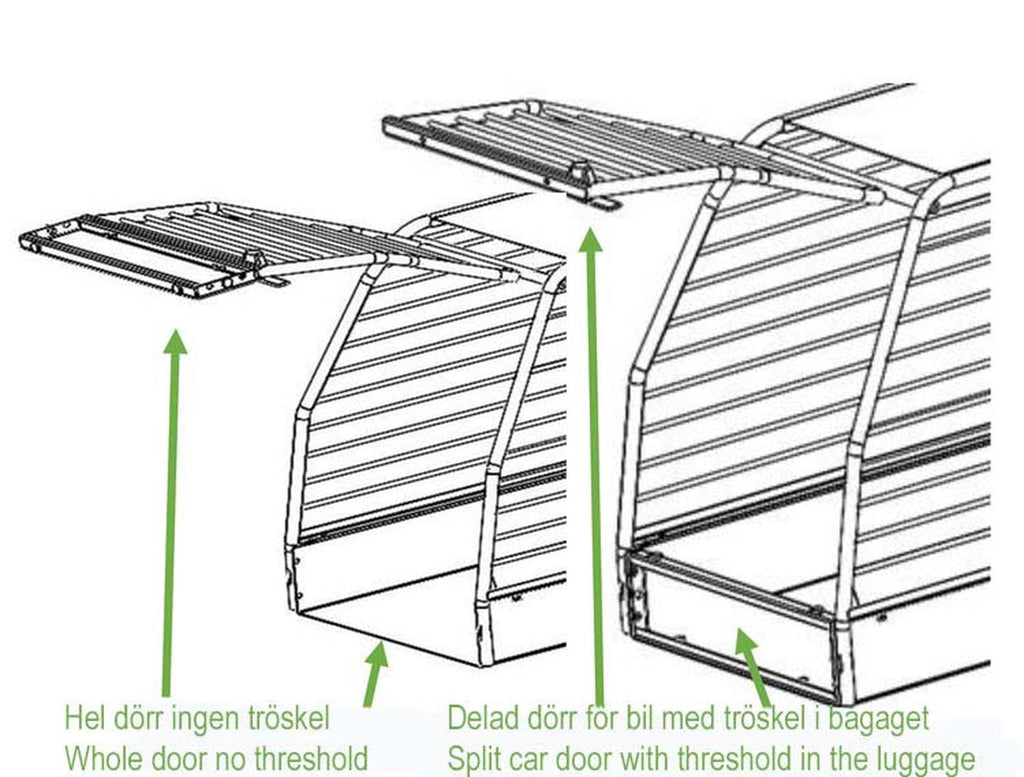 Hel dörr ingen tröskel
Whole door no threshold

Delad dörr för bil med tröskel i bagaget
Split car door with threshold in the luggage