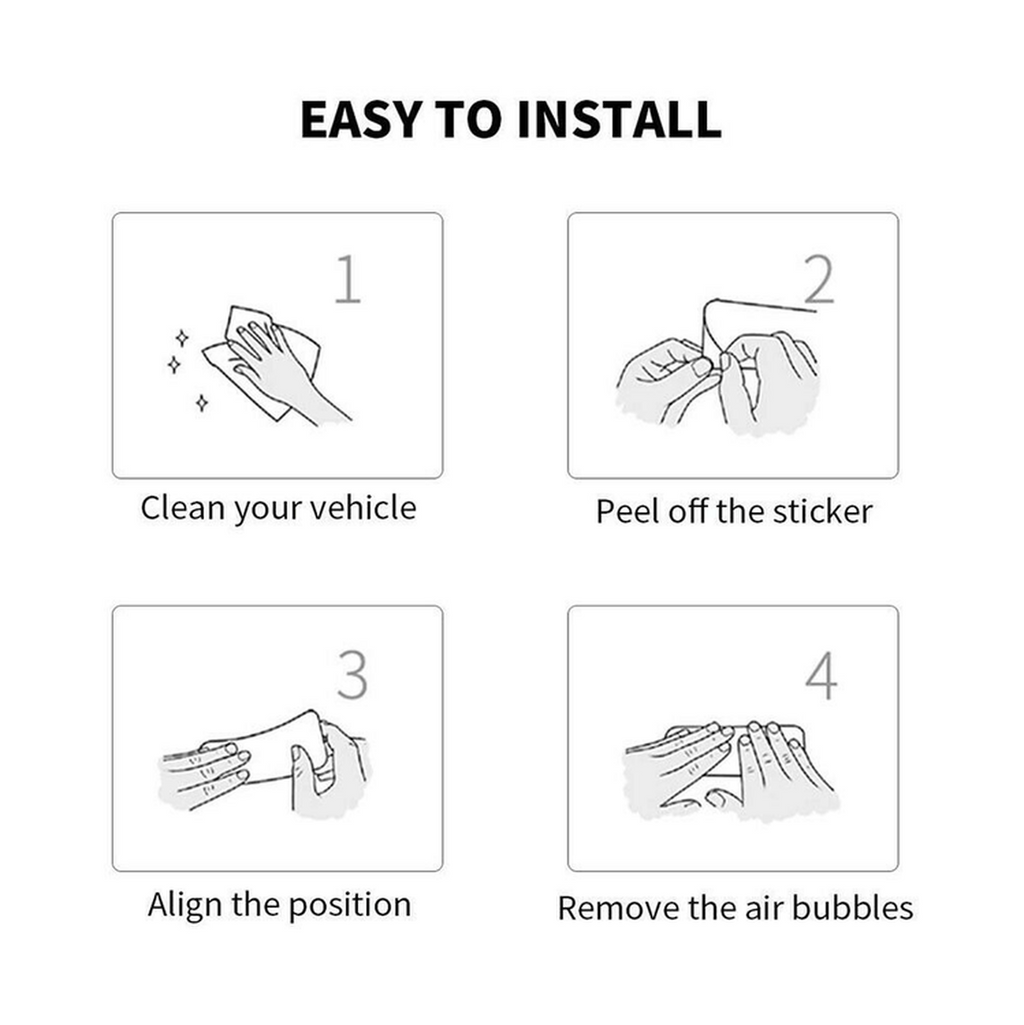 EASY TO INSTALL

1

Clean your vehicle

2

Peel off the sticker

3

Align the position

4

Remove the air bubbles