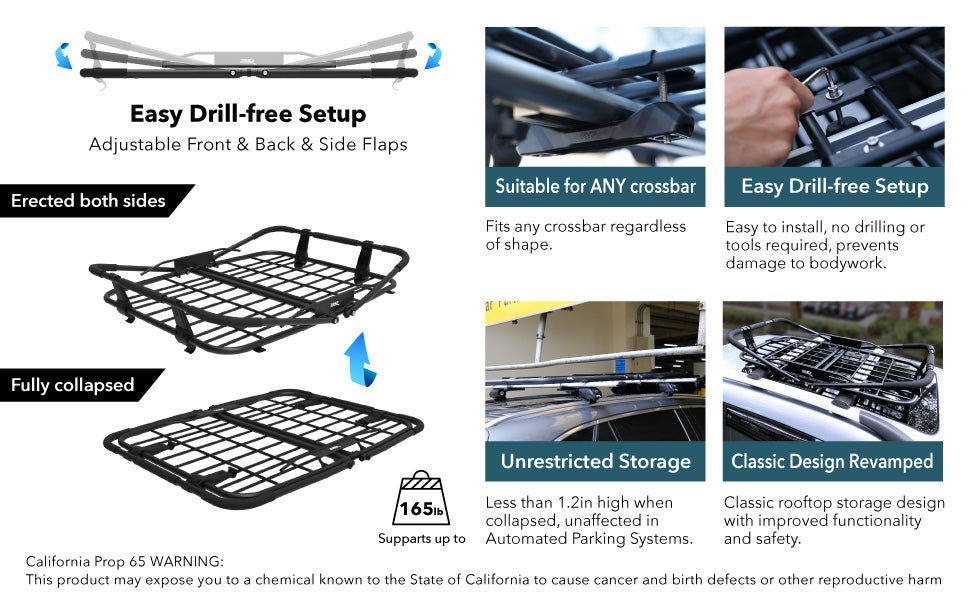 Easy Drill-free Setup
Adjustable Front & Back & Side Flaps

Erected both sides

Fully collapsed

165lb
Supparts up to

Suitable for ANY crossbar
Fits any crossbar regardless of shape.

Easy Drill-free Setup
Easy to install, no drilling or tools required, prevents damage to bodywork.

Unrestricted Storage
Less than 1.2in high when collapsed, unaffected in Automated Parking Systems.

Classic Design Revamped
Classic rooftop storage design with improved functionality and safety.

California Prop 65 WARNING:
This product may expose you to a chemical known to the State of California to cause cancer and birth defects or other reproductive harm