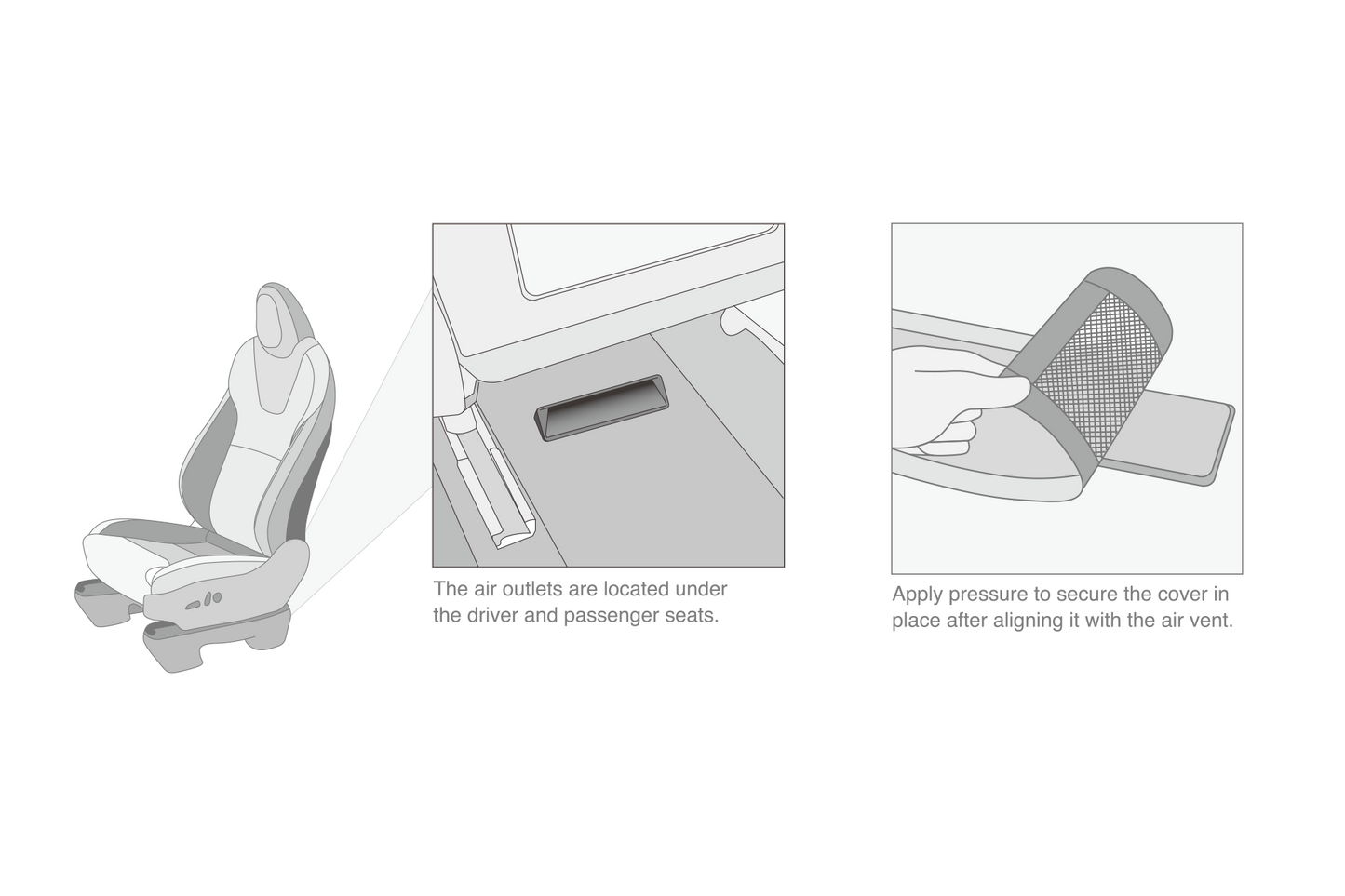 The air outlets are located under the driver and passenger seats.

Apply pressure to secure the cover in place after aligning it with the air vent.