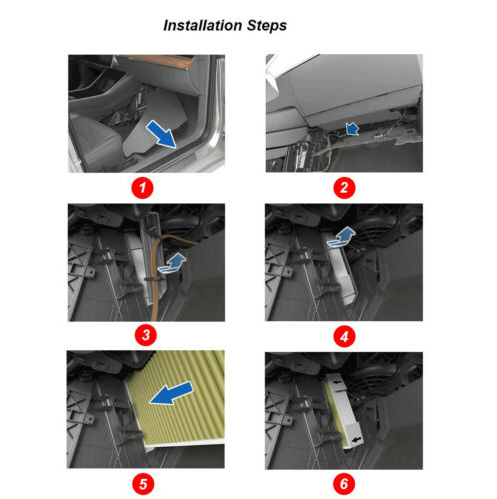 Installation Steps

1

2

3

4

5

6