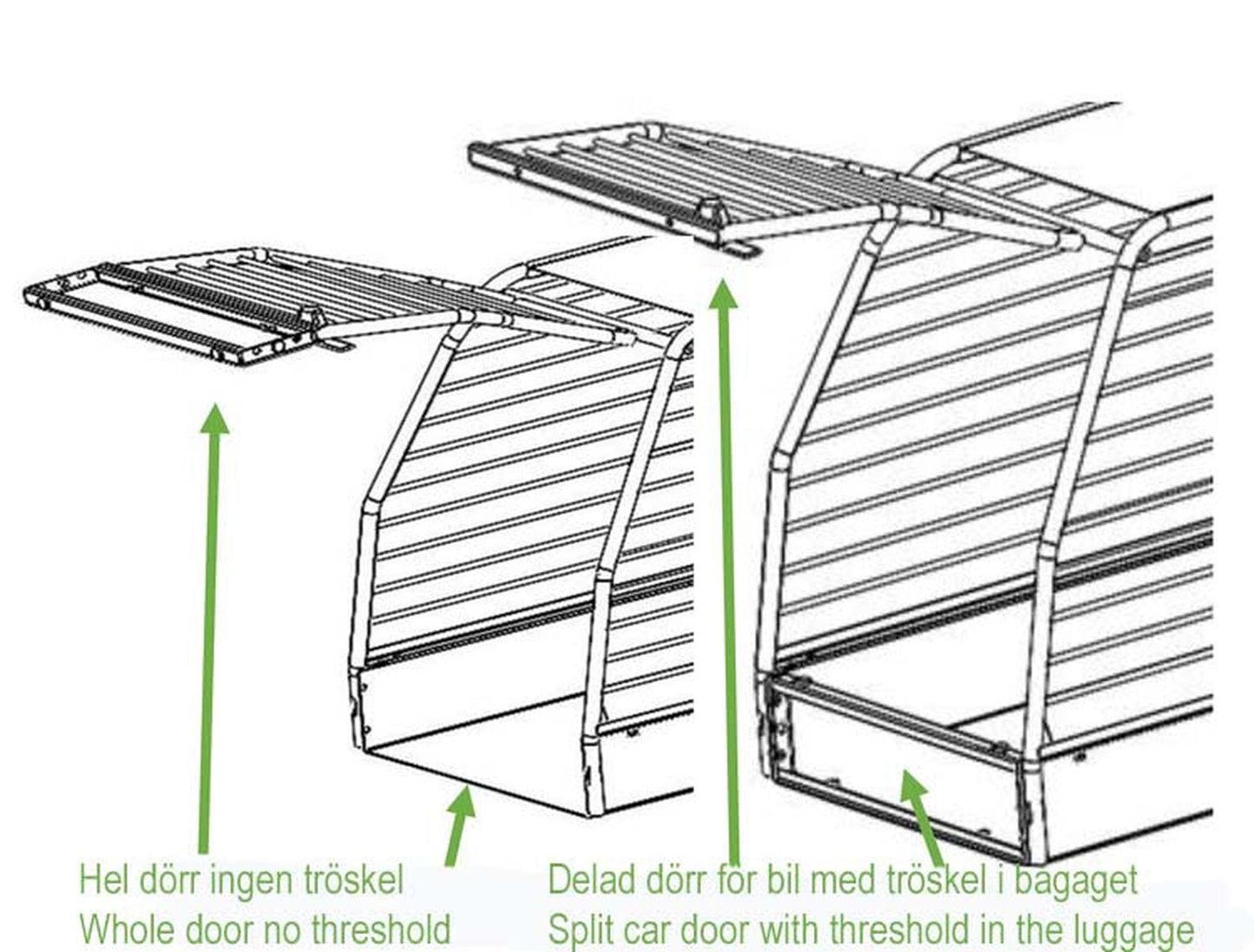 Hel dörr ingen tröskel
Whole door no threshold

Delad dörr för bil med tröskel i bagaget
Split car door with threshold in the luggage