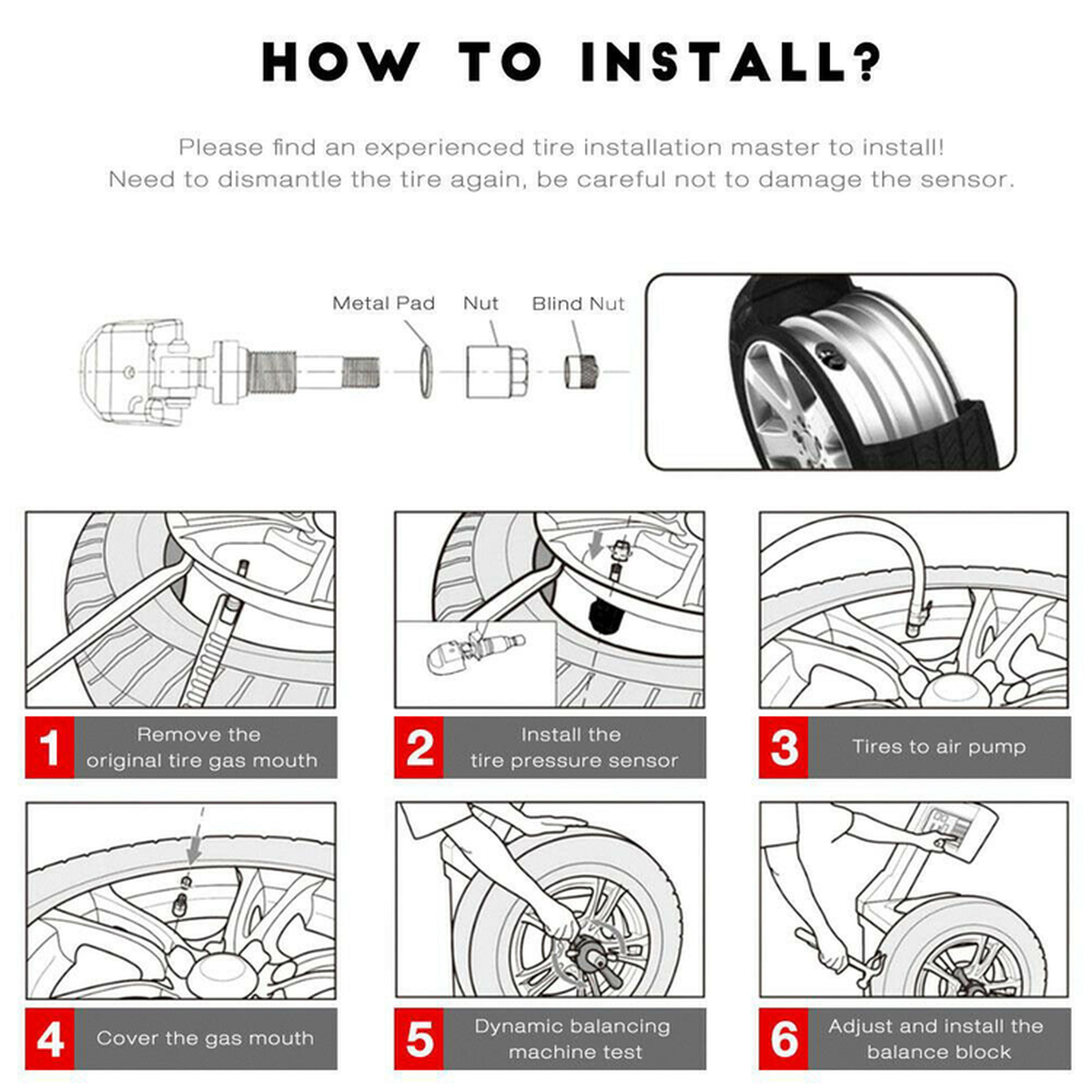 HOW TO INSTALL?

Please find an experienced tire installation master to install!
Need to dismantle the tire again, be careful not to damage the sensor.

Metal Pad
Nut
Blind Nut

1 Remove the original tire gas mouth

2 Install the tire pressure sensor

3 Tires to air pump

4 Cover the gas mouth

5 Dynamic balancing machine test

6 Adjust and install the balance block