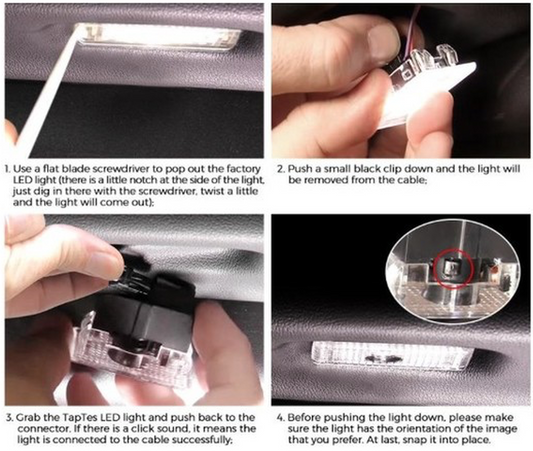 1. Use a flat blade screwdriver to pop out the factory LED light (there is a little notch at the side of the light, just dig in there with the screwdriver, twist a little and the light will come out);

2. Push a small black clip down and the light will be removed from the cable;

3. Grab the TapTes LED light and push back to the connector. If there is a click sound, it means the light is connected to the cable successfully;

4. Before pushing the light down, please make sure the light has the orientation of the image that you prefer. At last, snap it into place.