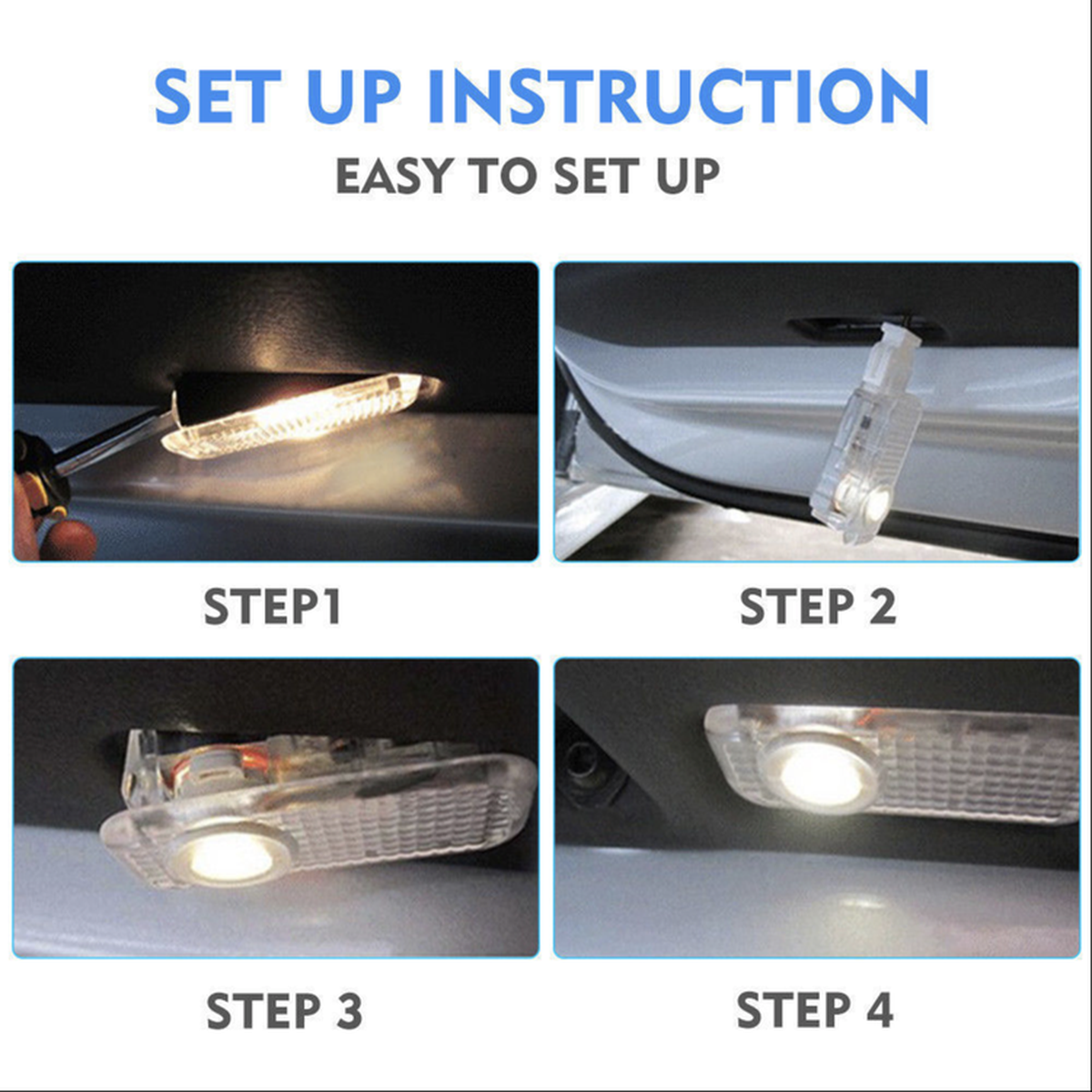 SET UP INSTRUCTION

EASY TO SET UP

STEP1

STEP 2

STEP 3

STEP 4